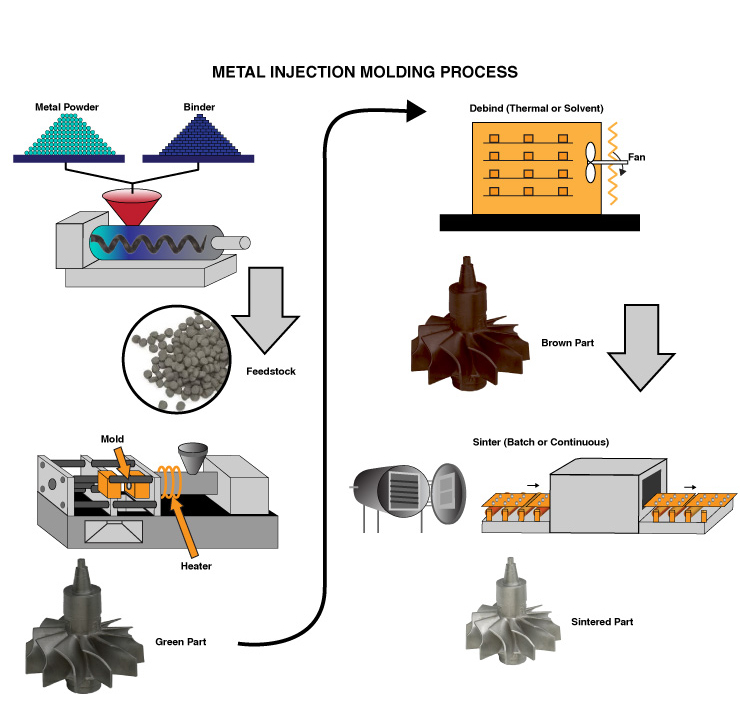 METAL INJECTION MOLDING PROCESS

Metal Powder

Binder

Feedstock

Mold

Heater

Green Part

Debind (Thermal or Solvent)

Fan

Brown Part

Sinter (Batch or Continuous)

Sintered Part